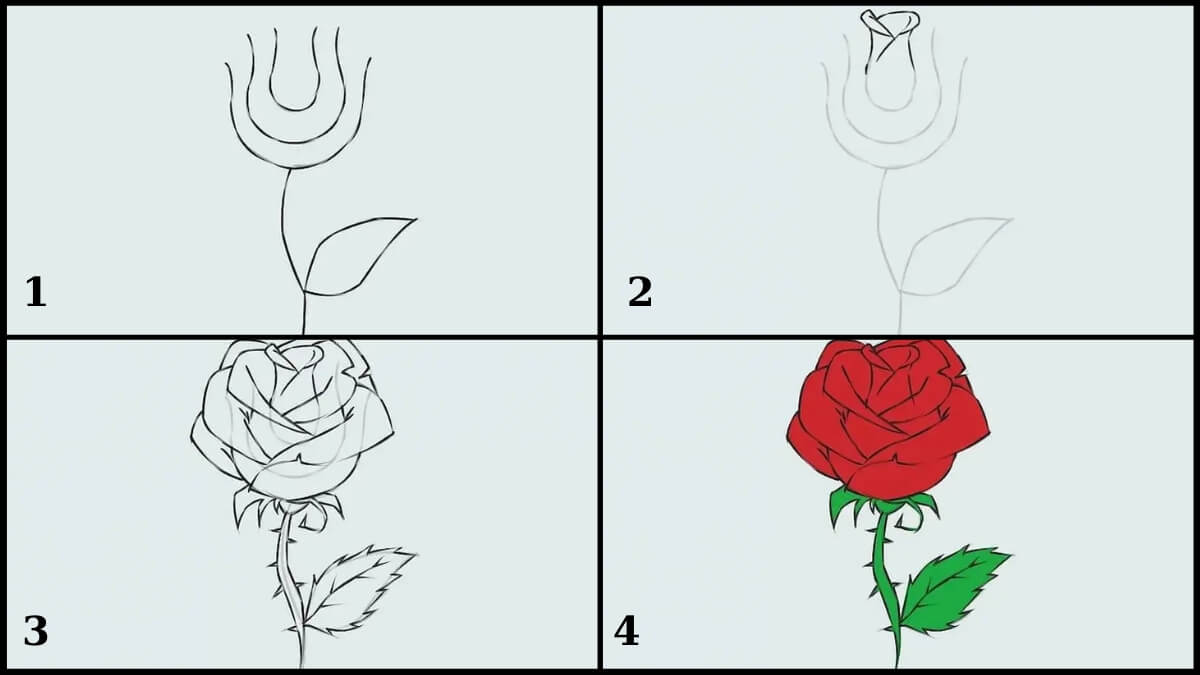 1

2

3

4